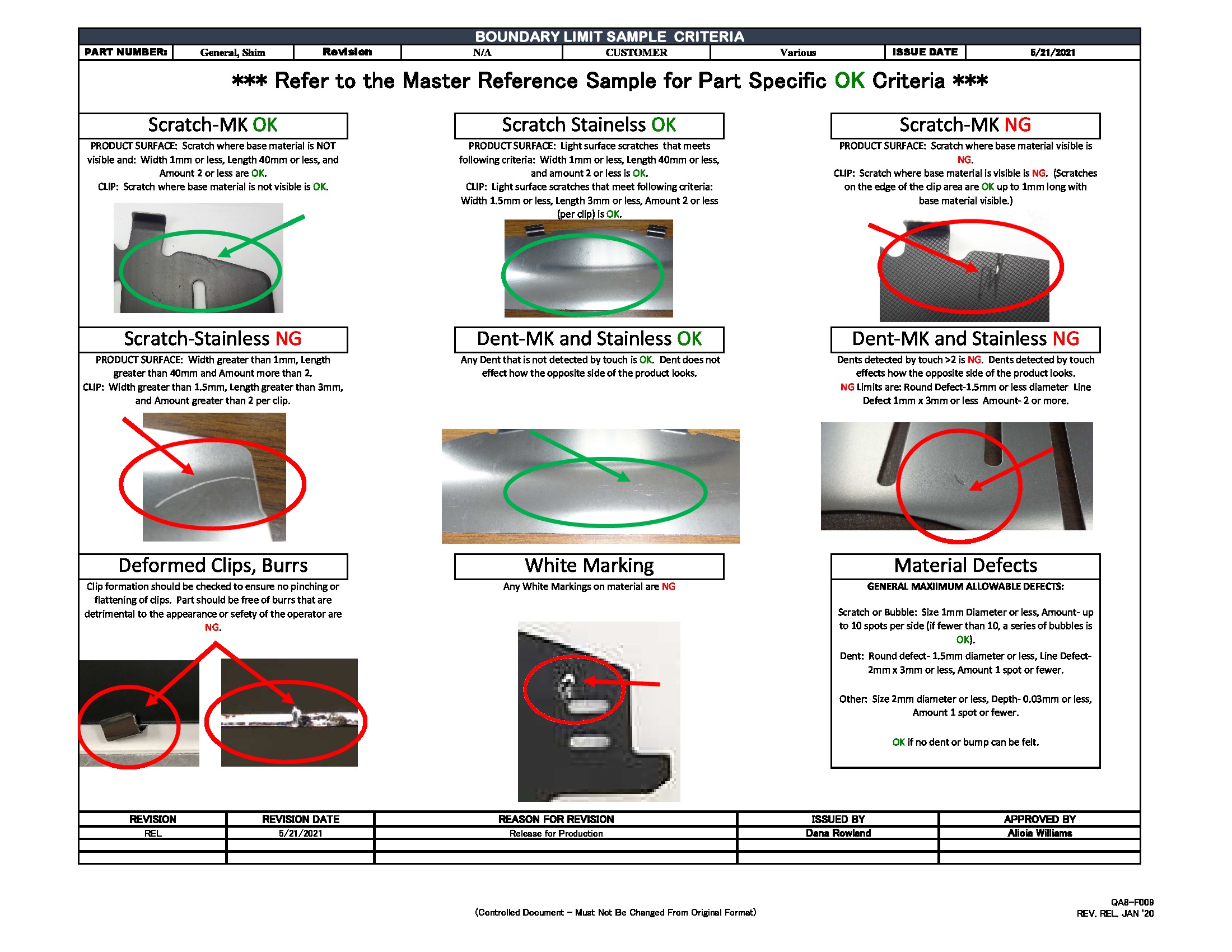 BOUNDARY LIMIT SAMPLE CRITERIA

| PART NUMBER: | General, Shim | Revision | N/A | CUSTOMER | Various | ISSUE DATE | 5/21/2021 |
|---|---|---|---|---|---|---|---|

*** Refer to the Master Reference Sample for Part Specific OK Criteria ***

Scratch-MK OK

PRODUCT SURFACE: Scratch where base material is NOT visible and: Width 1mm or less, Length 40mm or less, and Amount 2 or less are OK.
CLIP: Scratch where base material is not visible is OK.

Scratch Stainelss OK

PRODUCT SURFACE: Light surface scratches that meets following criteria: Width 1mm or less, Length 40mm or less, and amount 2 or less is OK.
CLIP: Light surface scratches that meet following criteria: Width 1.5mm or less, Length 3mm or less, Amount 2 or less (per clip) is OK.

Scratch-MK NG

PRODUCT SURFACE: Scratch where base material visible is NG.
CLIP: Scratch where base material is visible is NG. (Scratches on the edge of the clip area are OK up to 1mm long with base material visible.)

Scratch-Stainless NG

PRODUCT SURFACE: Width greater than 1mm, Length greater than 40mm and Amount more than 2.
CLIP: Width greater than 1.5mm, Length greater than 3mm, and Amount greater than 2 per clip.

Dent-MK and Stainless OK

Any Dent that is not detected by touch is OK. Dent does not effect how the opposite side of the product looks.

Dent-MK and Stainless NG

Dents detected by touch >2 is NG. Dents detected by touch effects how the opposite side of the product looks.
NG Limits are: Round Defect-1.5mm or less diameter Line Defect 1mm x 3mm or less Amount- 2 or more.

Deformed Clips, Burrs

Clip formation should be checked to ensure no pinching or flattening of clips. Part should be free of burrs that are detrimental to the appearance or sefety of the operator are NG.

White Marking

Any White Markings on material are NG

Material Defects

GENERAL MAXIIMUM ALLOWABLE DEFECTS:

Scratch or Bubble: Size 1mm Diameter or less, Amount- up to 10 spots per side (if fewer than 10, a series of bubbles is OK).

Dent: Round defect- 1.5mm diameter or less, Line Defect- 2mm x 3mm or less, Amount 1 spot or fewer.

Other: Size 2mm diameter or less, Depth- 0.03mm or less, Amount 1 spot or fewer.

OK if no dent or bump can be felt.

| REVISION | REVISION DATE | REASON FOR REVISION | ISSUED BY | APPROVED BY |
|---|---|---|---|---|
| REL | 5/21/2021 | Release for Production | Dana Rowland | Alicia Williams |
| | | | | |
| | | | | |

(Controlled Document – Must Not Be Changed From Original Format)

QA8-F009
REV. REL. JAN '20